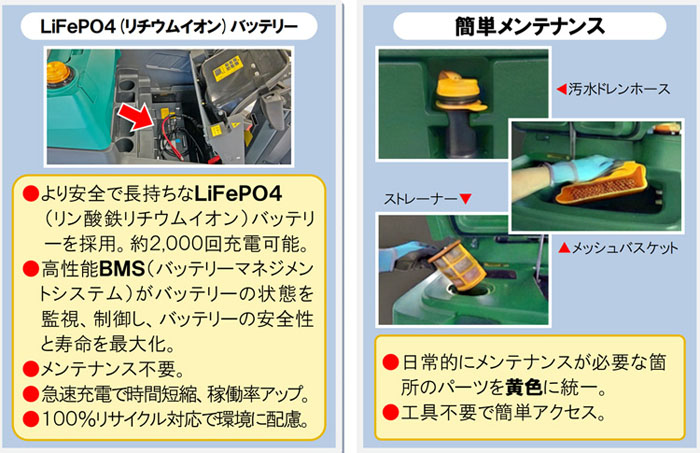 LiFePO4（リチウムイオン）バッテリー

●より安全で長持ちなLiFePO4（リン酸鉄リチウムイオン）バッテリーを採用。約2,000回充電可能。
●高性能BMS（バッテリーマネジメントシステム）がバッテリーの状態を監視、制御し、バッテリーの安全性と寿命を最大化。
●メンテナンス不要。
●急速充電で時間短縮、稼働率アップ。
●100%リサイクル対応で環境に配慮。

簡単メンテナンス

◀汚水ドレンホース

ストレーナー▼

▲メッシュバスケット

●日常的にメンテナンスが必要な箇所のパーツを黄色に統一。
●工具不要で簡単アクセス。