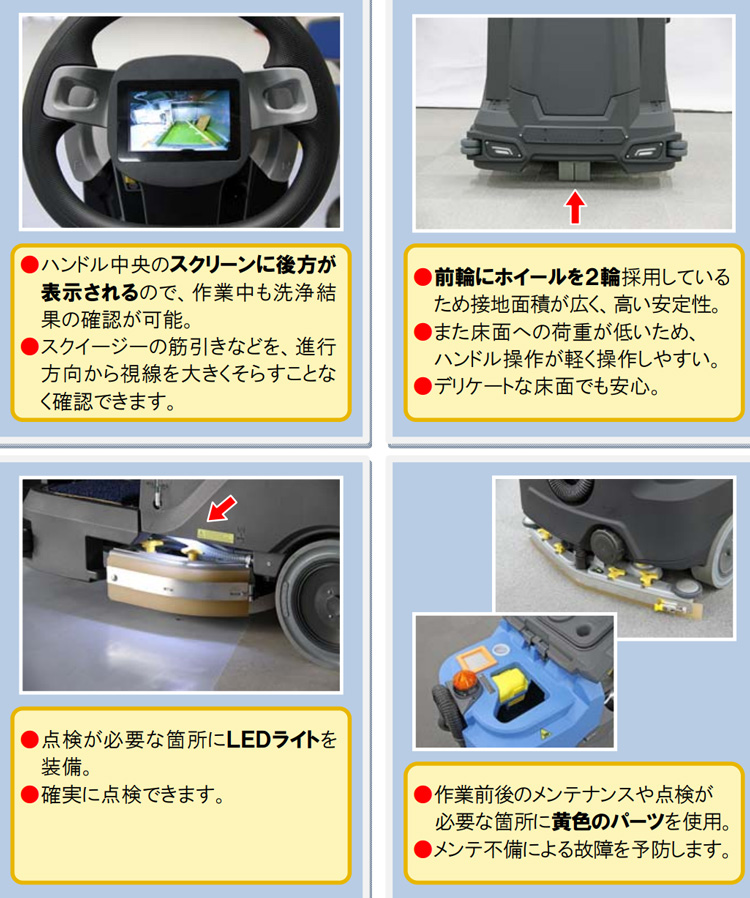 ●ハンドル中央のスクリーンに後方が表示されるので、作業中も洗浄結果の確認が可能。
●スクイージーの筋引きなどを、進行方向から視線を大きくそらすことなく確認できます。

●前輪にホイールを2輪採用しているため接地面積が広く、高い安定性。
●また床面への荷重が低いため、ハンドル操作が軽く操作しやすい。
●デリケートな床面でも安心。

●点検が必要な箇所にLEDライトを装備。
●確実に点検できます。

●作業前後のメンテナンスや点検が必要な箇所に黄色のパーツを使用。
●メンテ不備による故障を予防します。