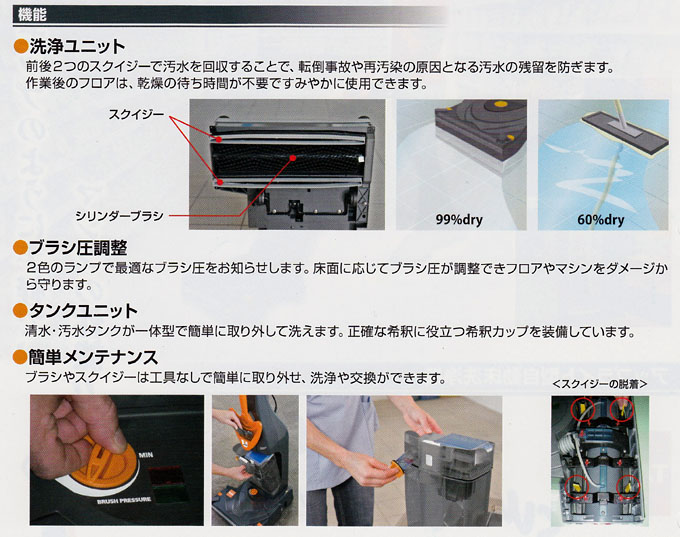 機能

●洗浄ユニット
前後2つのスクイジーで汚水を回収することで、転倒事故や再汚染の原因となる汚水の残留を防ぎます。
作業後のフロアは、乾燥の待ち時間が不要ですみやかに使用できます。

スクイジー

シリンダーブラシ

99%dry

60%dry

●ブラシ圧調整
2色のランプで最適なブラシ圧をお知らせします。床面に応じてブラシ圧が調整できフロアやマシンをダメージから守ります。

●タンクユニット
清水・汚水タンクが一体型で簡単に取り外して洗えます。正確な希釈に役立つ希釈カップを装備しています。

●簡単メンテナンス
ブラシやスクイジーは工具なしで簡単に取り外せ、洗浄や交換ができます。

<スクイジーの脱着>

MIN

BRUSH PRESSURE